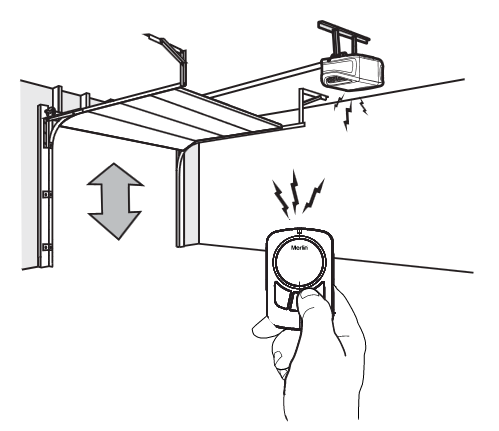 Merlin