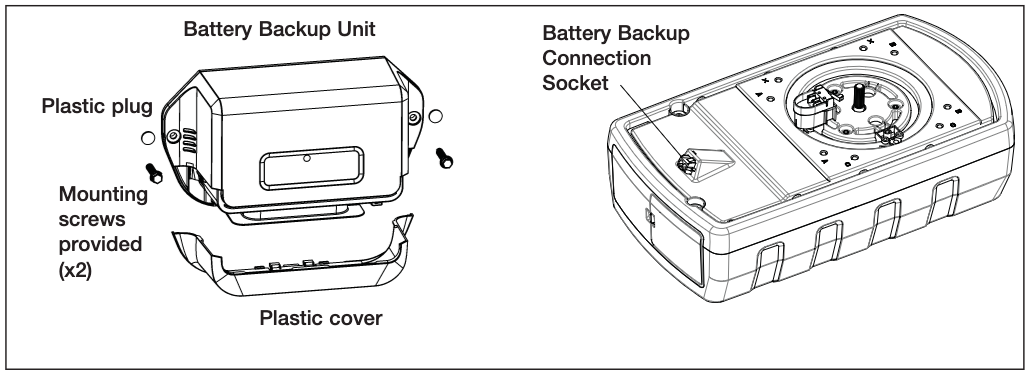 Battery Backup Unit

Plastic plug

Mounting screws provided (x2)

Plastic cover

Battery Backup Connection Socket