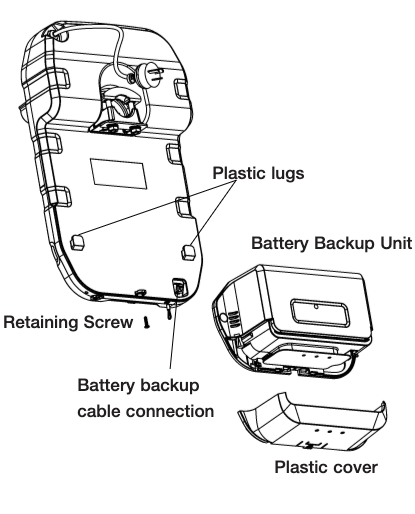 Plastic lugs

Battery Backup Unit

Retaining Screw

Battery backup cable connection

Plastic cover