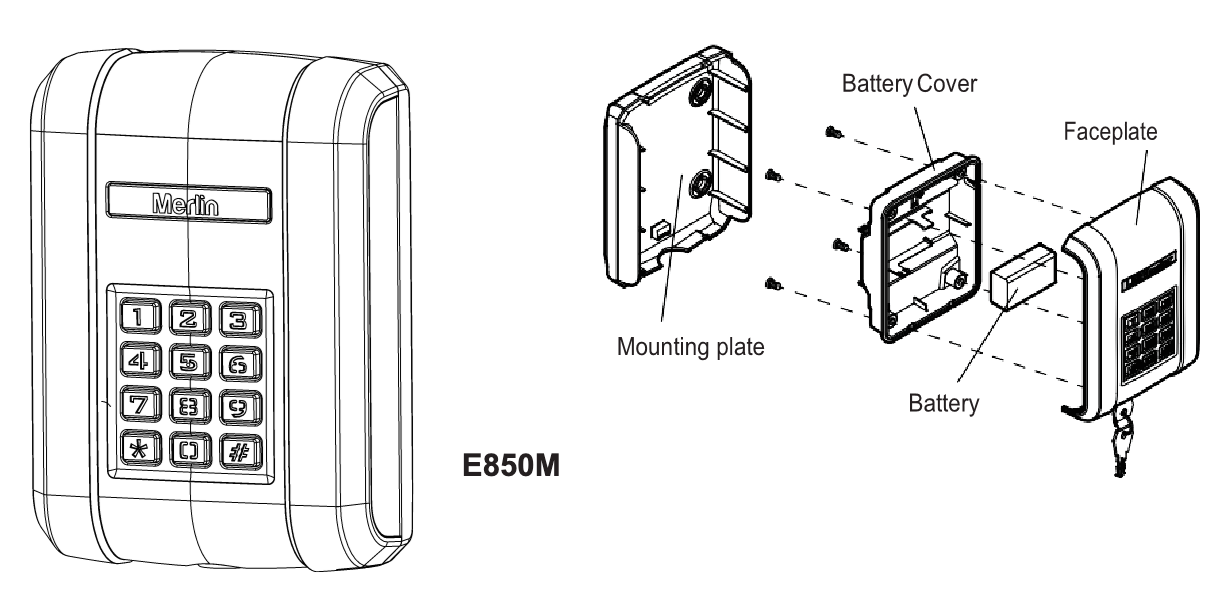 Merlin

1 2 3
4 5 6
7 8 9
* 0 #

E850M

Battery Cover

Faceplate

Mounting plate

Battery