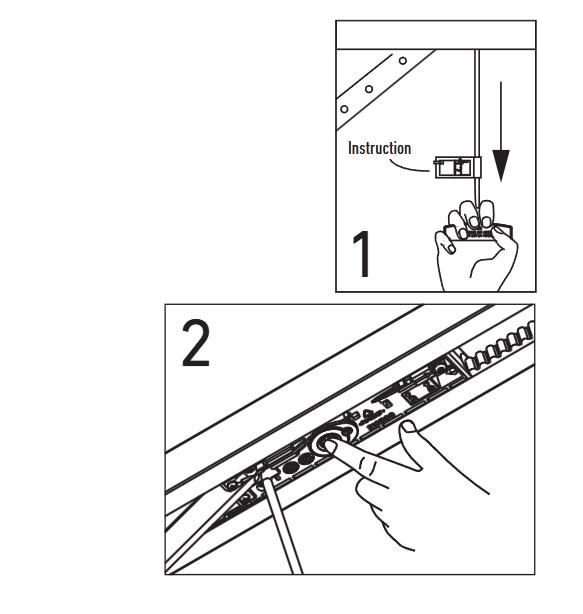 Instruction

1

2